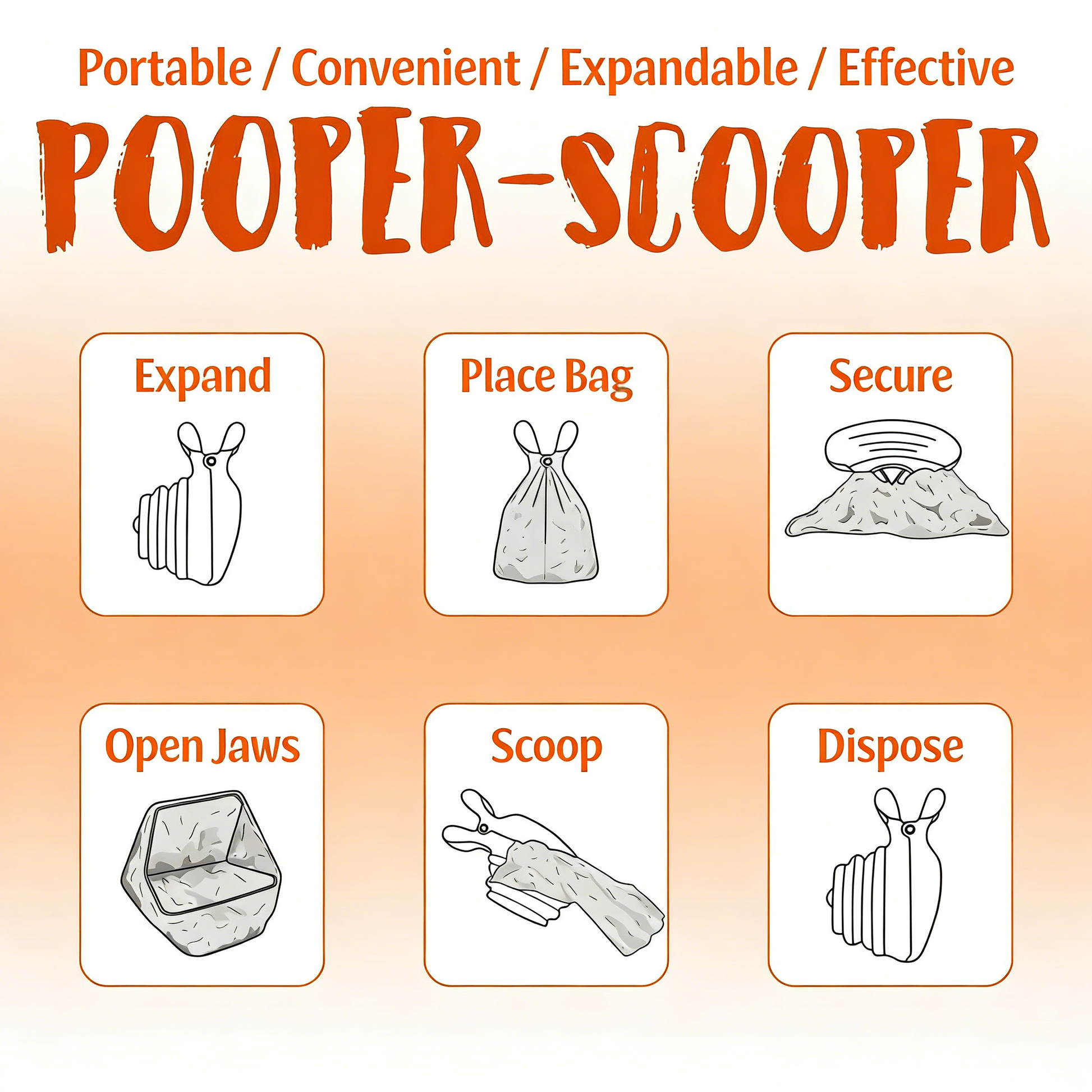 Portable / Convenient / Expandable / Effective

POOPER-SCOOPER

Expand

Place Bag

Secure

Open Jaws

Scoop

Dispose