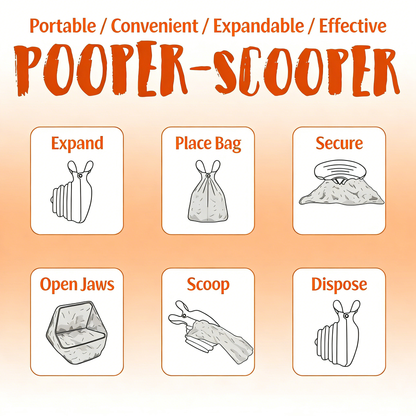 Portable / Convenient / Expandable / Effective

POOPER-SCOOPER

Expand

Place Bag

Secure

Open Jaws

Scoop

Dispose